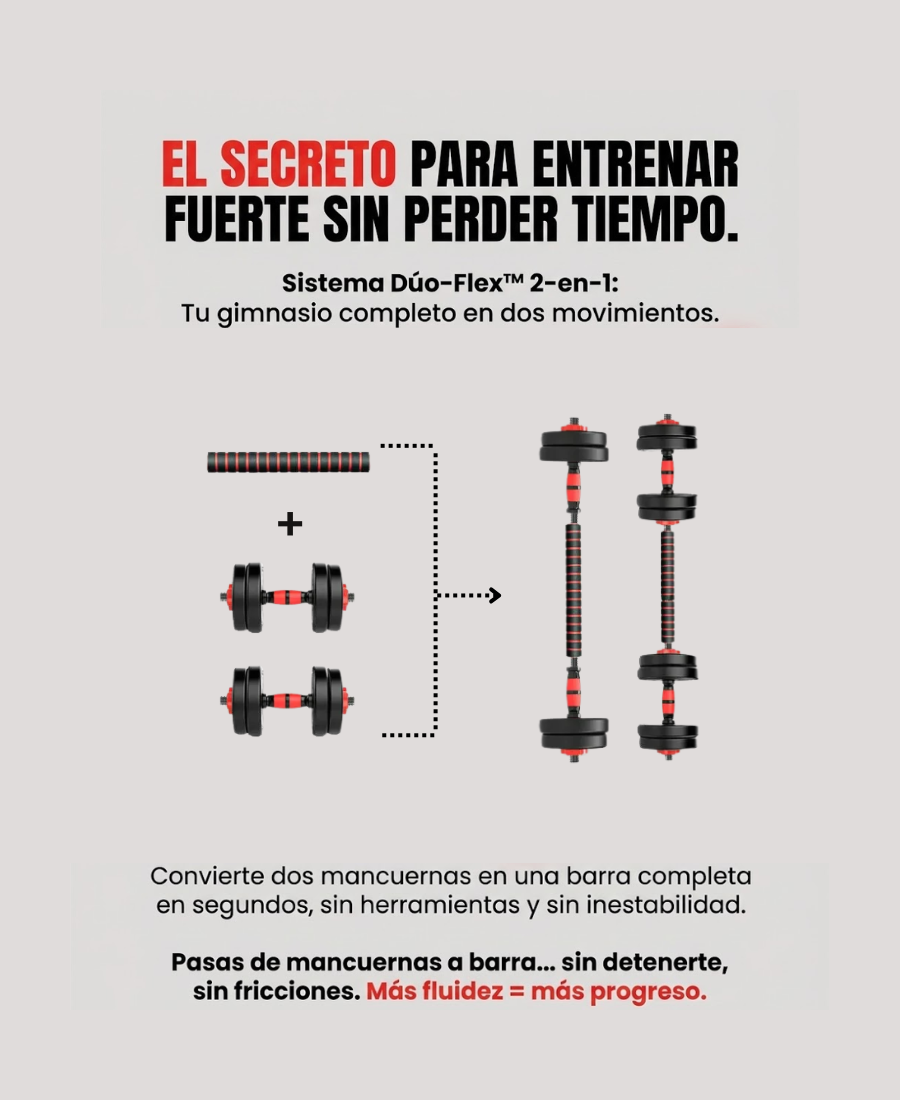 EL SECRETO PARA ENTRENAR FUERTE SIN PERDER TIEMPO.

Sistema Dúo-Flex™ 2-en-1:
Tu gimnasio completo en dos movimientos.

+

Convierte dos mancuernas en una barra completa en segundos, sin herramientas y sin inestabilidad.

Pasas de mancuernas a barra... sin detenerte, sin fricciones. Más fluidez = más progreso.